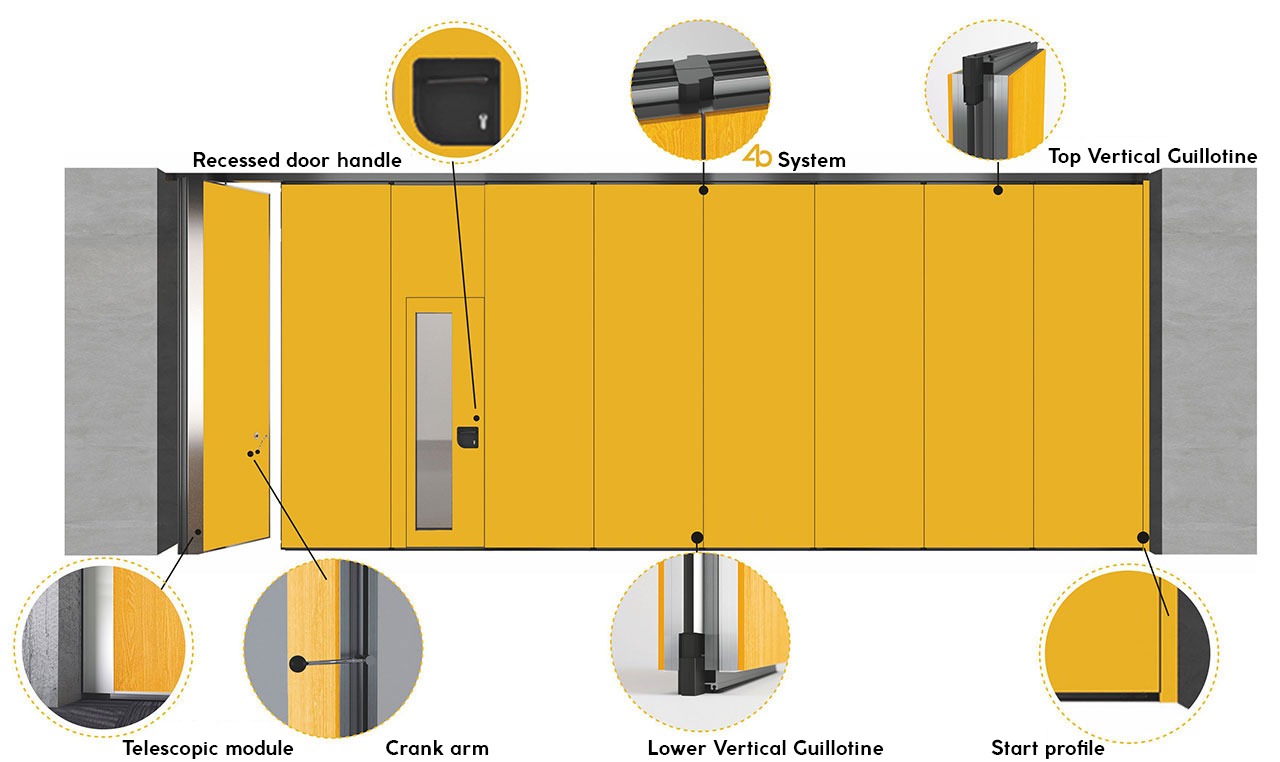 Recessed door handle

4b System

Top Vertical Guillotine

Telescopic module

Crank arm

Lower Vertical Guillotine

Start profile