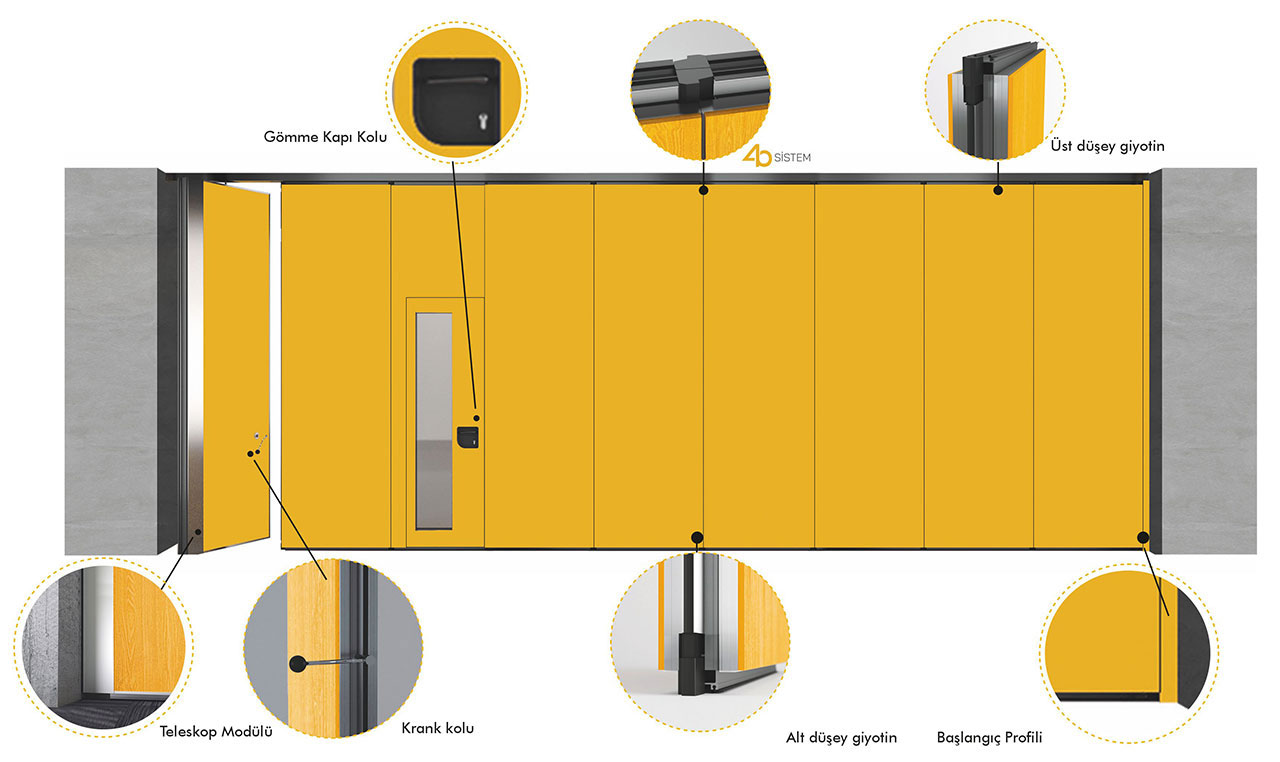 Gömme Kapı Kolu

4b SİSTEM

Üst düşey giyotin

Teleskop Modülü

Krank kolu

Alt düşey giyotin

Başlangıç Profili